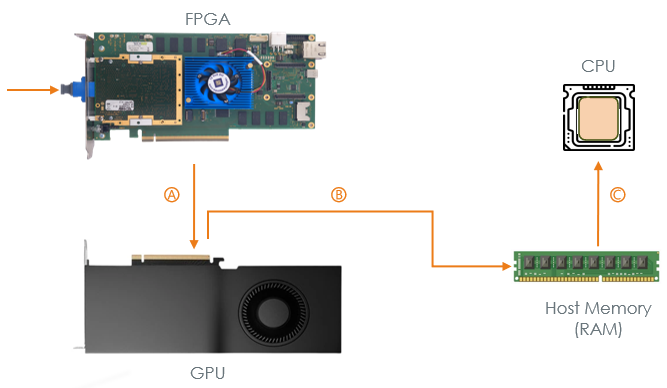 FPGA

CPU

Ⓐ

Ⓑ

Ⓒ

Host Memory (RAM)

GPU