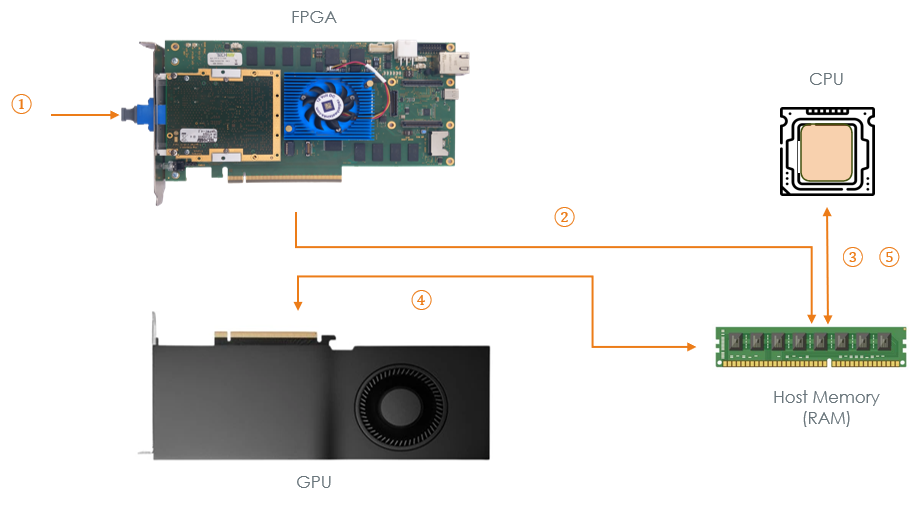 FPGA

①

CPU

②

③ ⑤

④

Host Memory
(RAM)

GPU